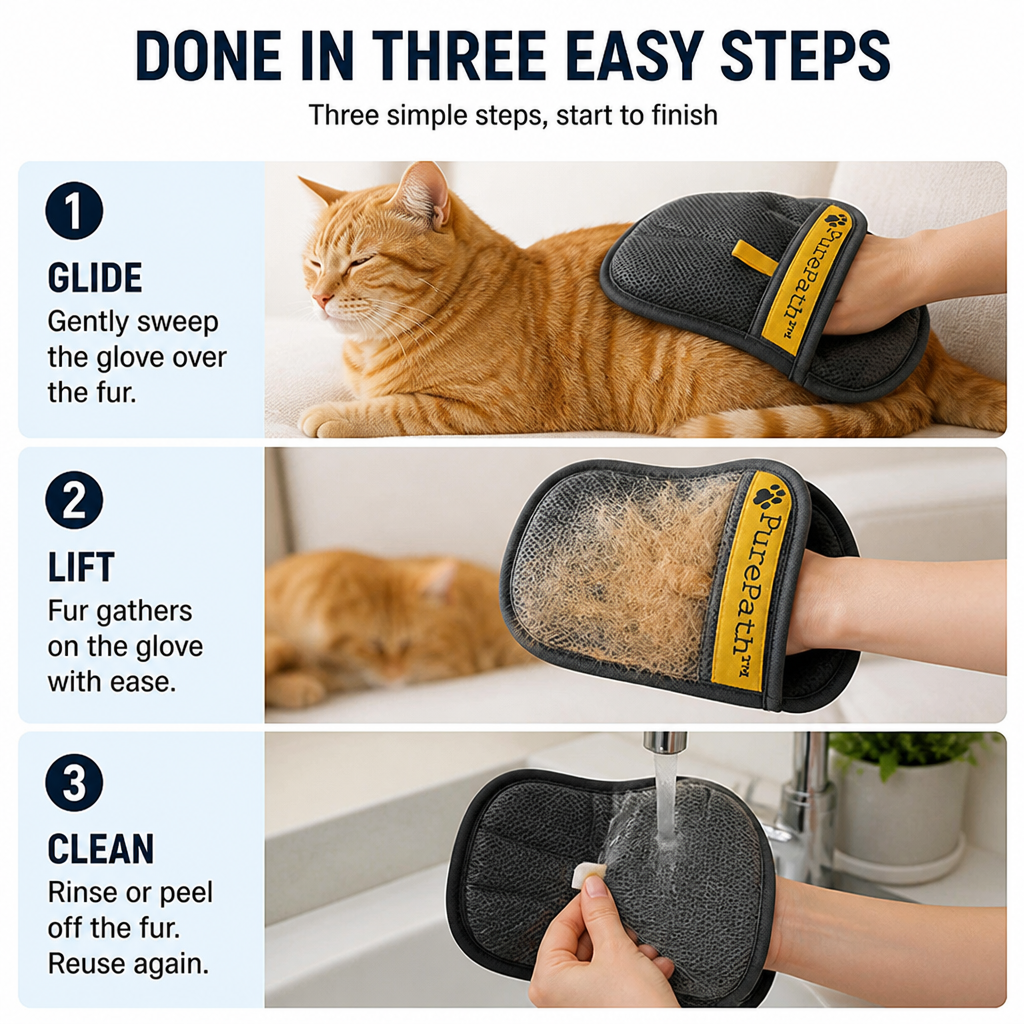 DONE IN THREE EASY STEPS

Three simple steps, start to finish

1

GLIDE

Gently sweep the glove over the fur.

PurePath™

2

LIFT

Fur gathers on the glove with ease.

PurePath™

3

CLEAN

Rinse or peel off the fur. Reuse again.