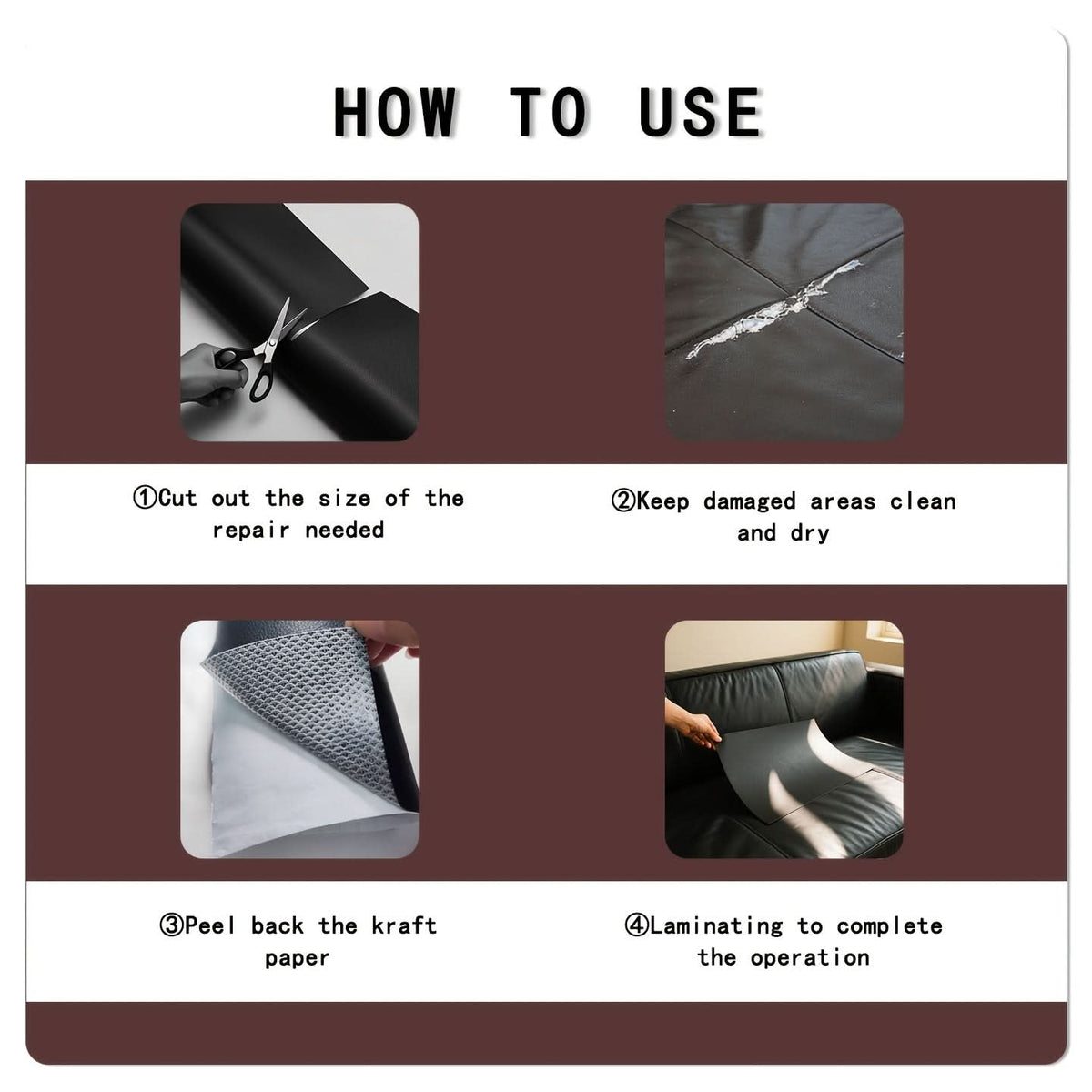 HOW TO USE

①Cut out the size of the repair needed

②Keep damaged areas clean and dry

③Peel back the kraft paper

④Laminating to complete the operation